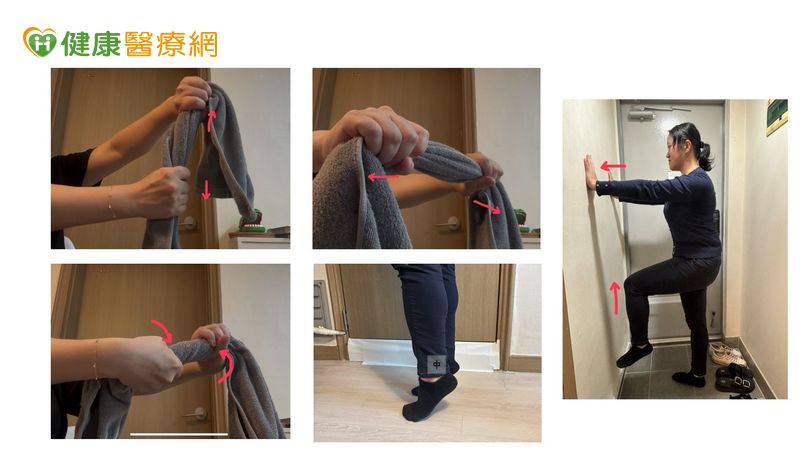 健康醫療網

中