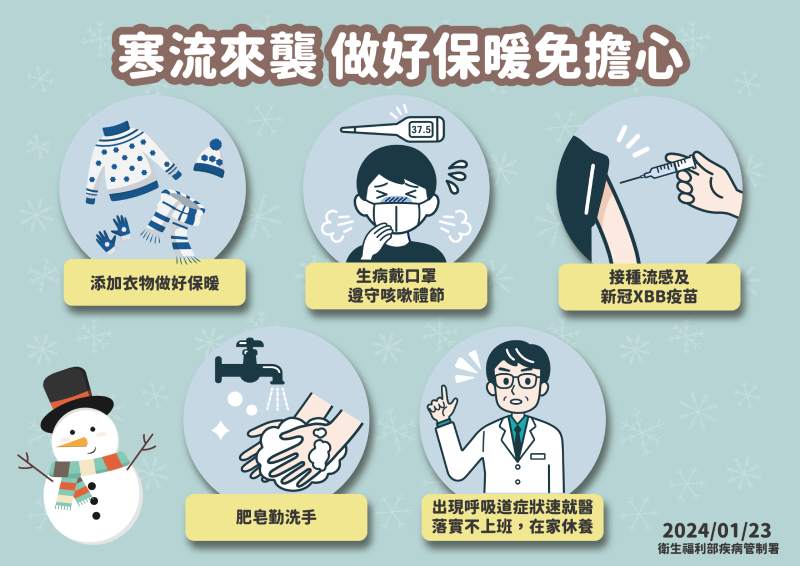 寒流來襲 做好保暖免擔心

37.5

添加衣物做好保暖

生病戴口罩
遵守咳嗽禮節

接種流感及
新冠XBB疫苗

肥皂勤洗手

出現呼吸道症狀速就醫
落實不上班，在家休養

2024/01/23
衛生福利部疾病管制署