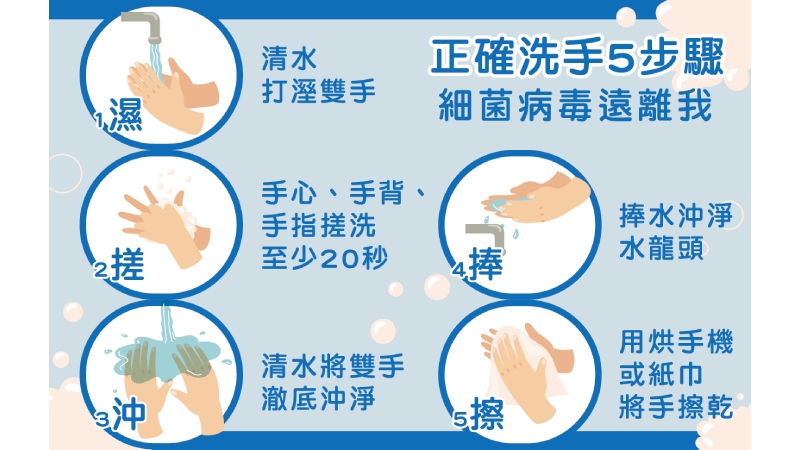 正確洗手5步驟
細菌病毒遠離我

1濕
清水
打溼雙手

2搓
手心、手背、
手指搓洗
至少20秒

3沖
清水將雙手
澈底沖淨

4捧
捧水沖淨
水龍頭

5擦
用烘手機
或紙巾
將手擦乾